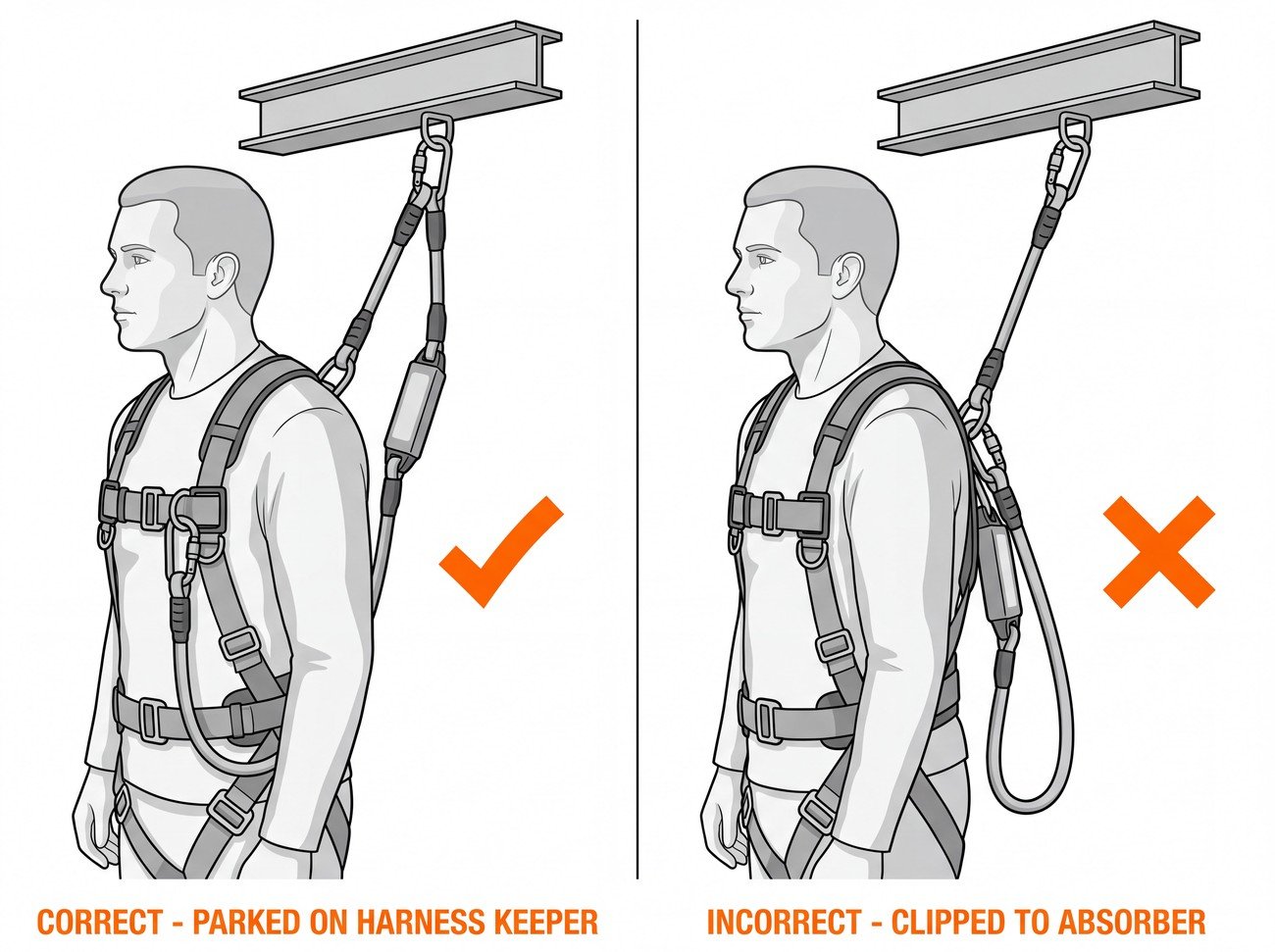 CORRECT - PARKED ON HARNESS KEEPER

INCORRECT - CLIPPED TO ABSORBER