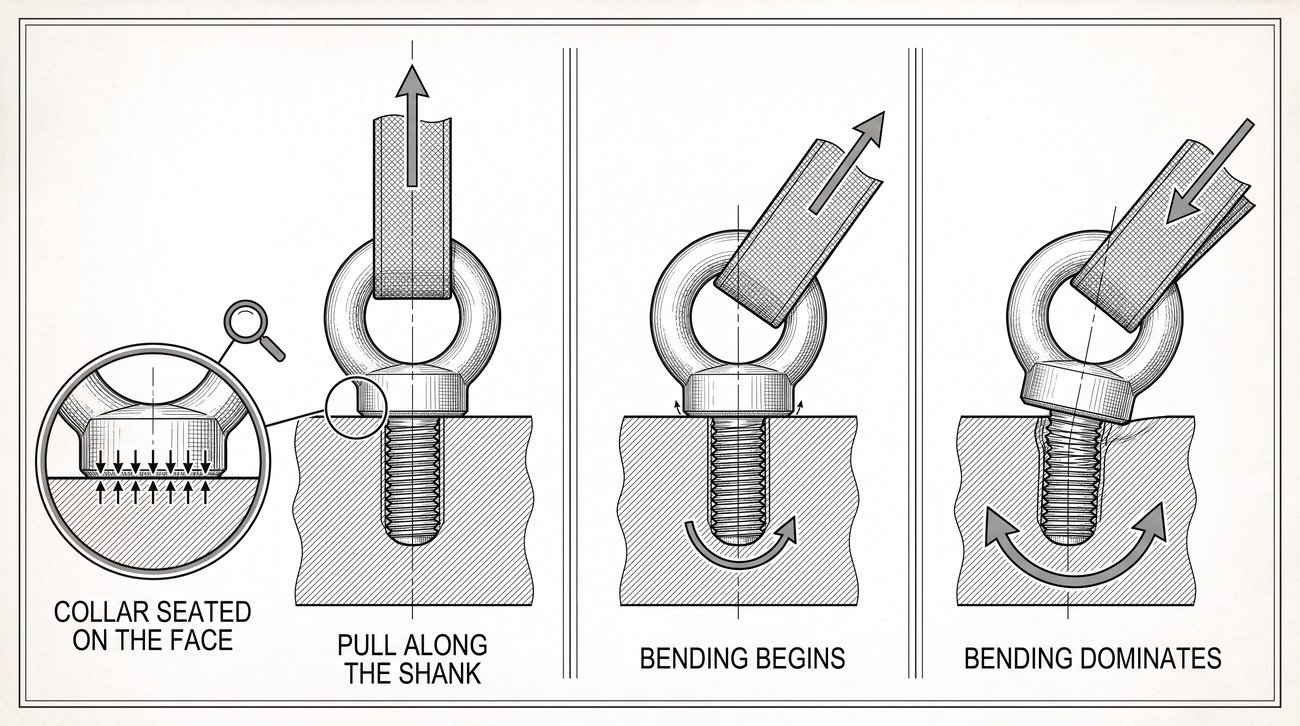 COLLAR SEATED ON THE FACE

PULL ALONG THE SHANK

BENDING BEGINS

BENDING DOMINATES