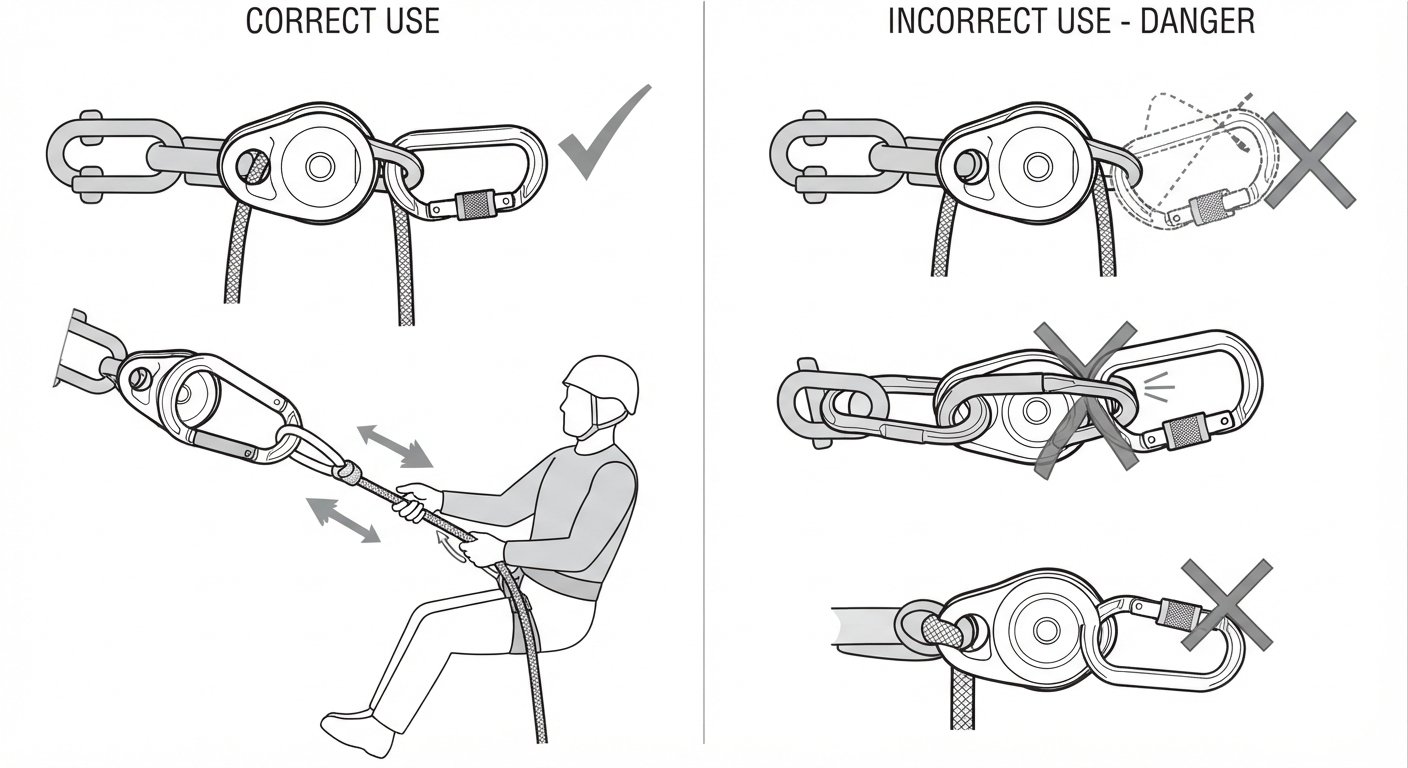 CORRECT USE

INCORRECT USE - DANGER