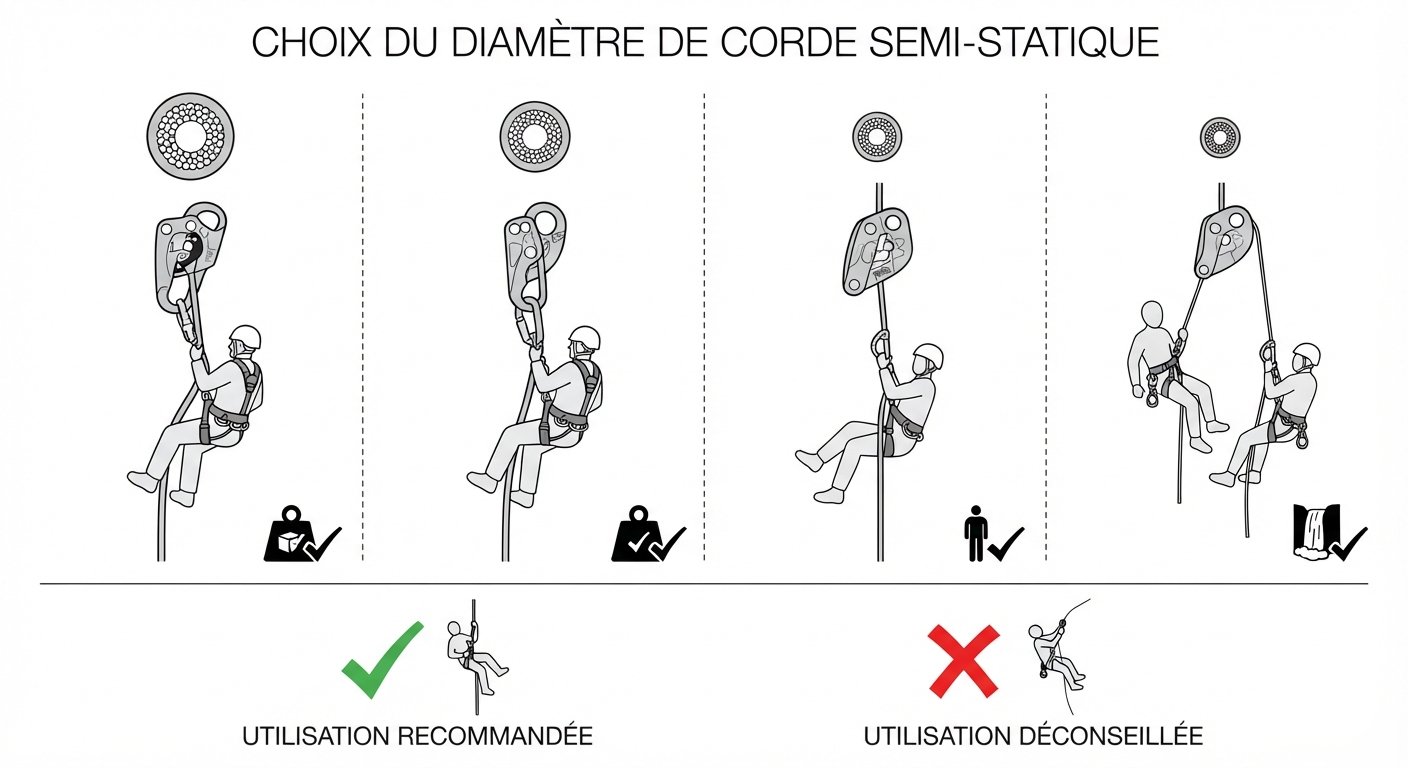 CHOIX DU DIAMÈTRE DE CORDE SEMI-STATIQUE

UTILISATION RECOMMANDÉE

UTILISATION DÉCONSEILLÉE